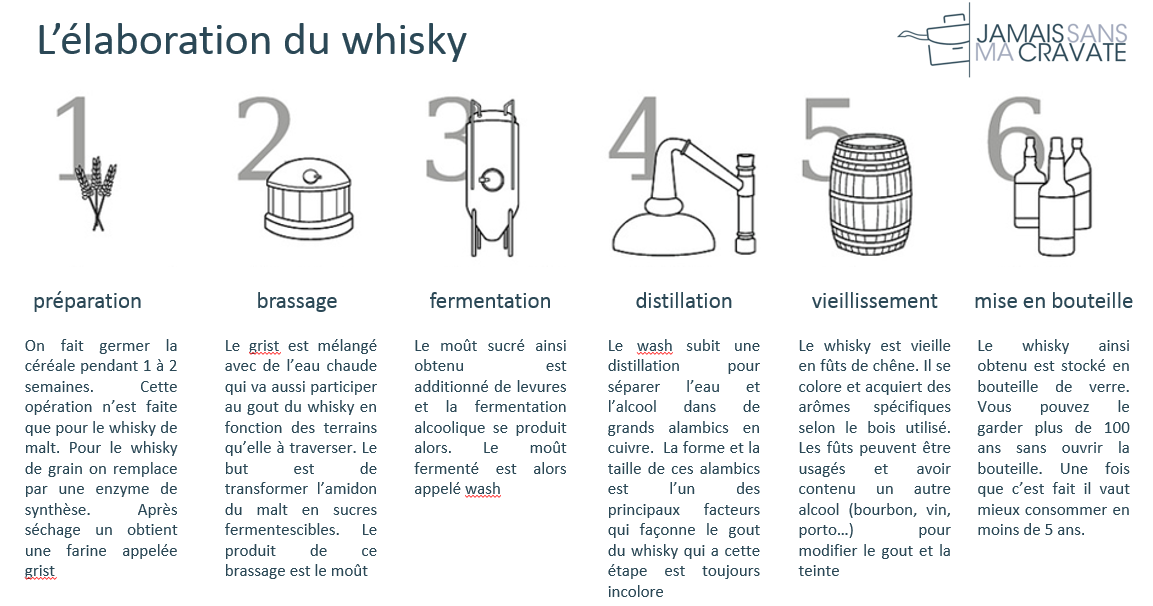 L'élaboration du whisky

JAMAIS SANS MA CRAVATE

1

préparation

On fait germer la céréale pendant 1 à 2 semaines. Cette opération n'est faite que pour le whisky de malt. Pour le whisky de grain on remplace par une enzyme de synthèse. Après séchage un obtient une farine appelée grist

2

brassage

Le grist est mélangé avec de l'eau chaude qui va aussi participer au gout du whisky en fonction des terrains qu'elle à traverser. Le but est de transformer l'amidon du malt en sucres fermentescibles. Le produit de ce brassage est le moût

3

fermentation

Le moût sucré ainsi obtenu est additionné de levures et la fermentation alcoolique se produit alors. Le moût fermenté est alors appelé wash

4

distillation

Le wash subit une distillation pour séparer l'eau et l'alcool dans de grands alambics en cuivre. La forme et la taille de ces alambics est l'un des principaux facteurs qui façonne le gout du whisky qui a cette étape est toujours incolore

5

vieillissement

Le whisky est vieille en fûts de chêne. Il se colore et acquiert des arômes spécifiques selon le bois utilisé. Les fûts peuvent être usagés et avoir contenu un autre alcool (bourbon, vin, porto…) pour modifier le gout et la teinte

6

mise en bouteille

Le whisky ainsi obtenu est stocké en bouteille de verre. Vous pouvez le garder plus de 100 ans sans ouvrir la bouteille. Une fois que c'est fait il vaut mieux consommer en moins de 5 ans.